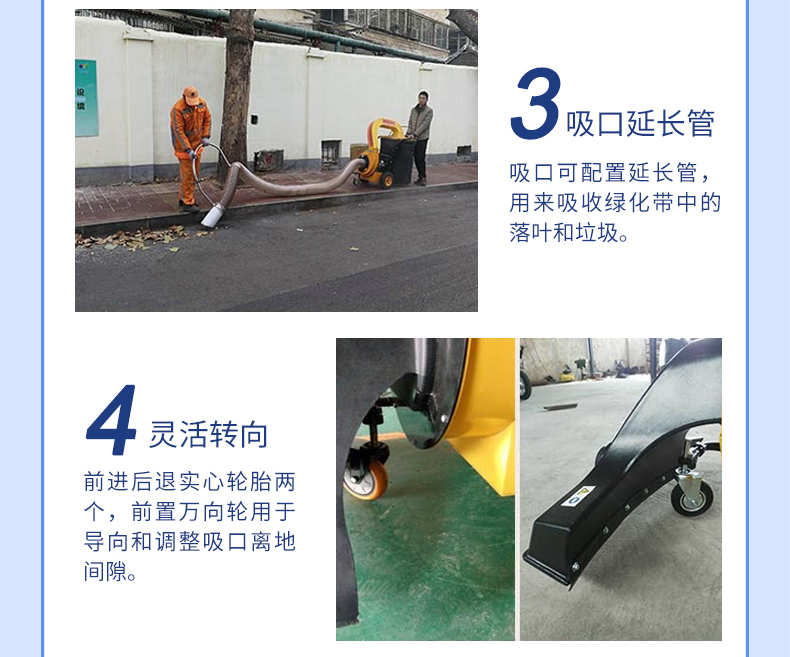 3 吸口延长管

吸口可配置延长管，用来吸收绿化带中的落叶和垃圾。

4 灵活转向

前进后退实心轮胎两个，前置万向轮用于导向和调整吸口离地间隙。